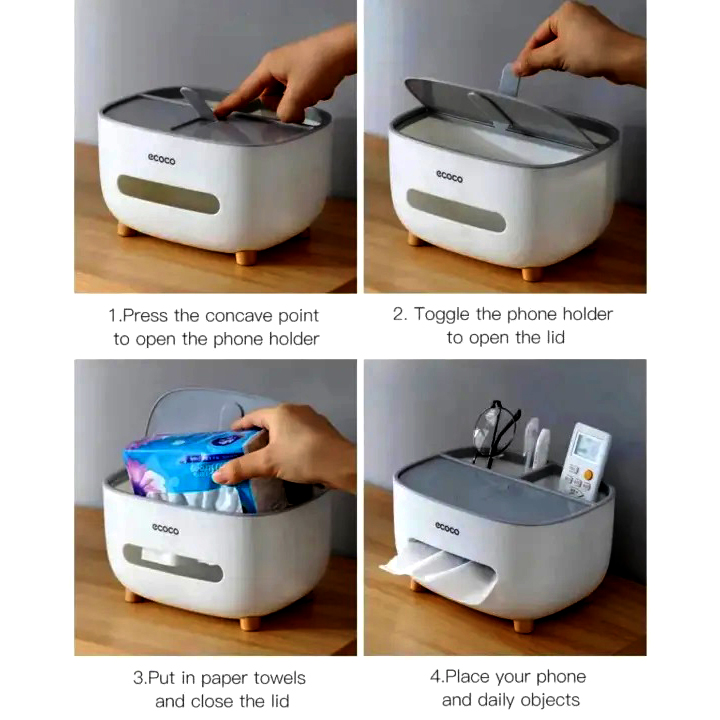 ecoco

1.Press the concave point to open the phone holder

ecoco

2. Toggle the phone holder to open the lid

ecoco

3.Put in paper towels and close the lid

ecoco

4.Place your phone and daily objects